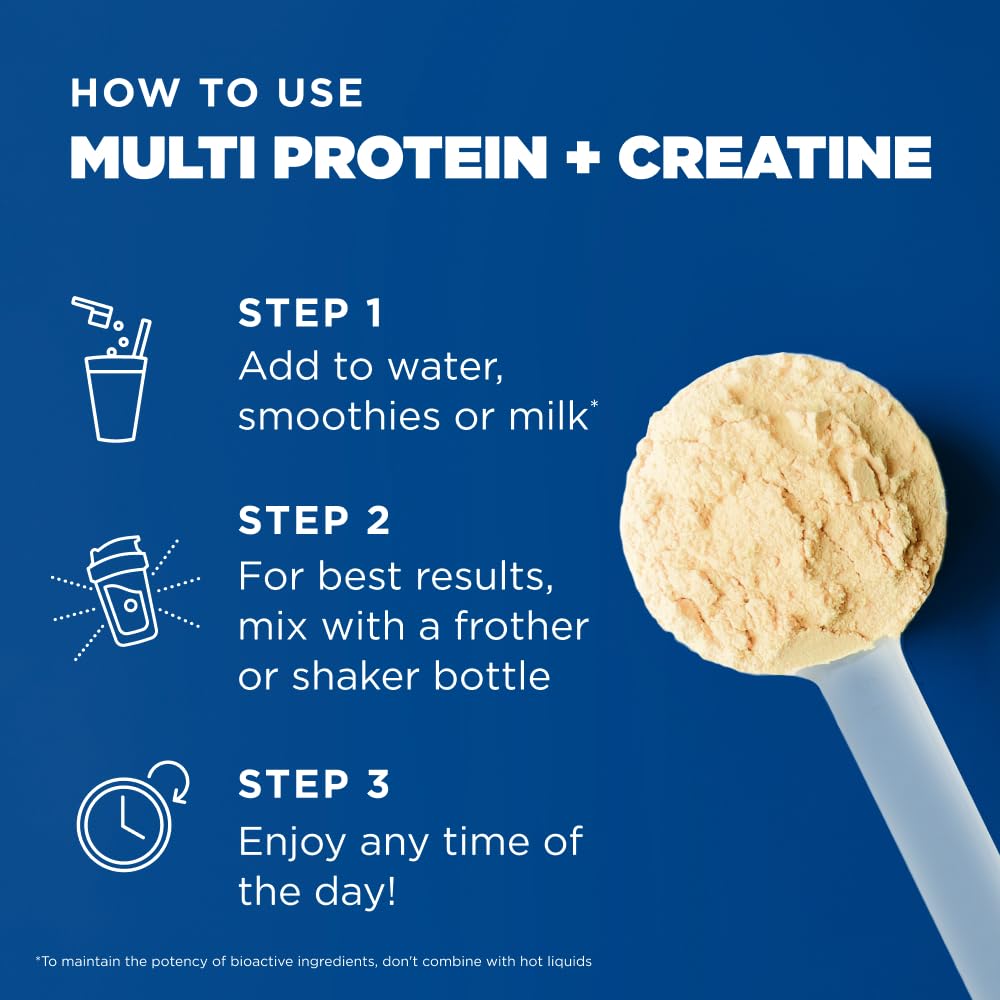 HOW TO USE
MULTI PROTEIN + CREATINE

STEP 1
Add to water, smoothies or milk*

STEP 2
For best results, mix with a frother or shaker bottle

STEP 3
Enjoy any time of the day!

*To maintain the potency of bioactive ingredients, don't combine with hot liquids