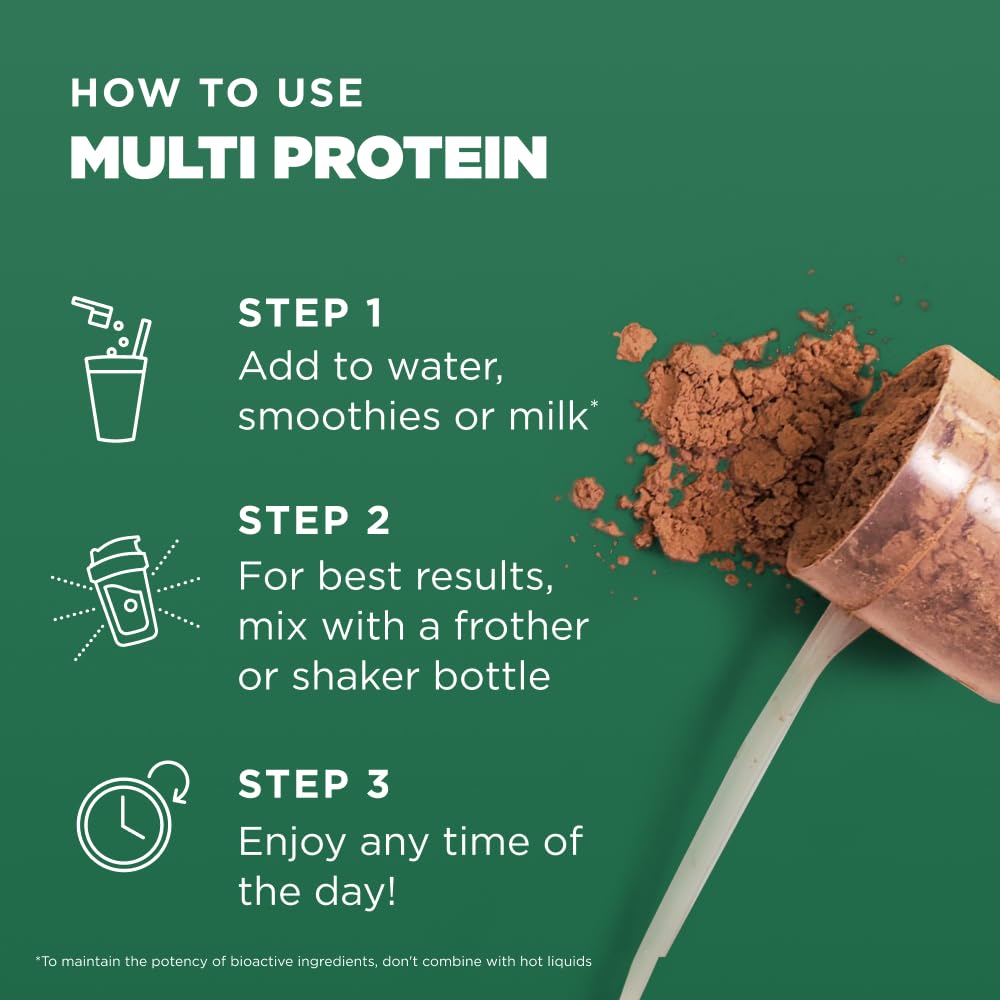 HOW TO USE
MULTI PROTEIN

STEP 1
Add to water, smoothies or milk*

STEP 2
For best results, mix with a frother or shaker bottle

STEP 3
Enjoy any time of the day!

*To maintain the potency of bioactive ingredients, don't combine with hot liquids